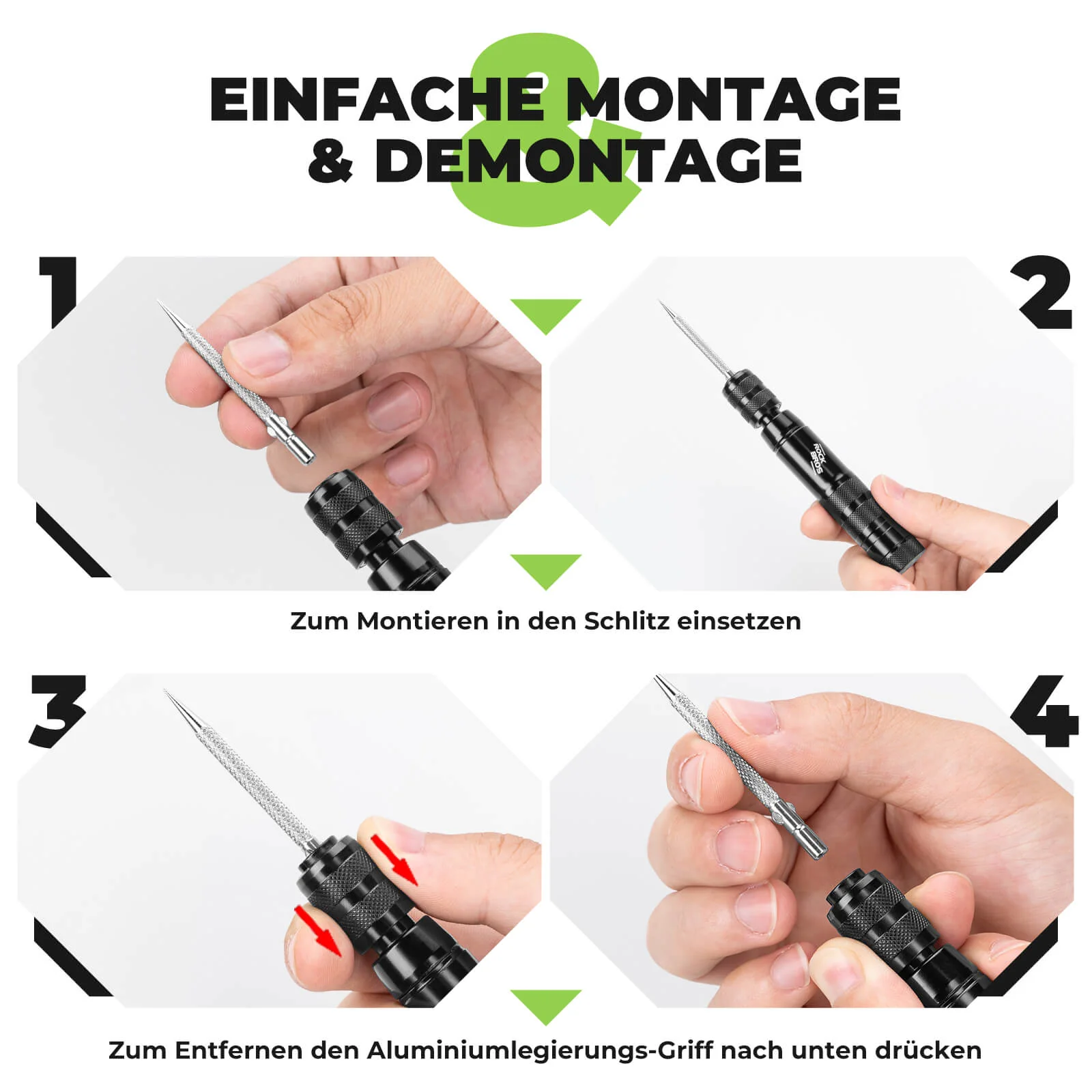 EINFACHE MONTAGE & DEMONTAGE

1

2

ROCK BROS

Zum Montieren in den Schlitz einsetzen

3

4

Zum Entfernen den Aluminiumlegierungs-Griff nach unten drücken