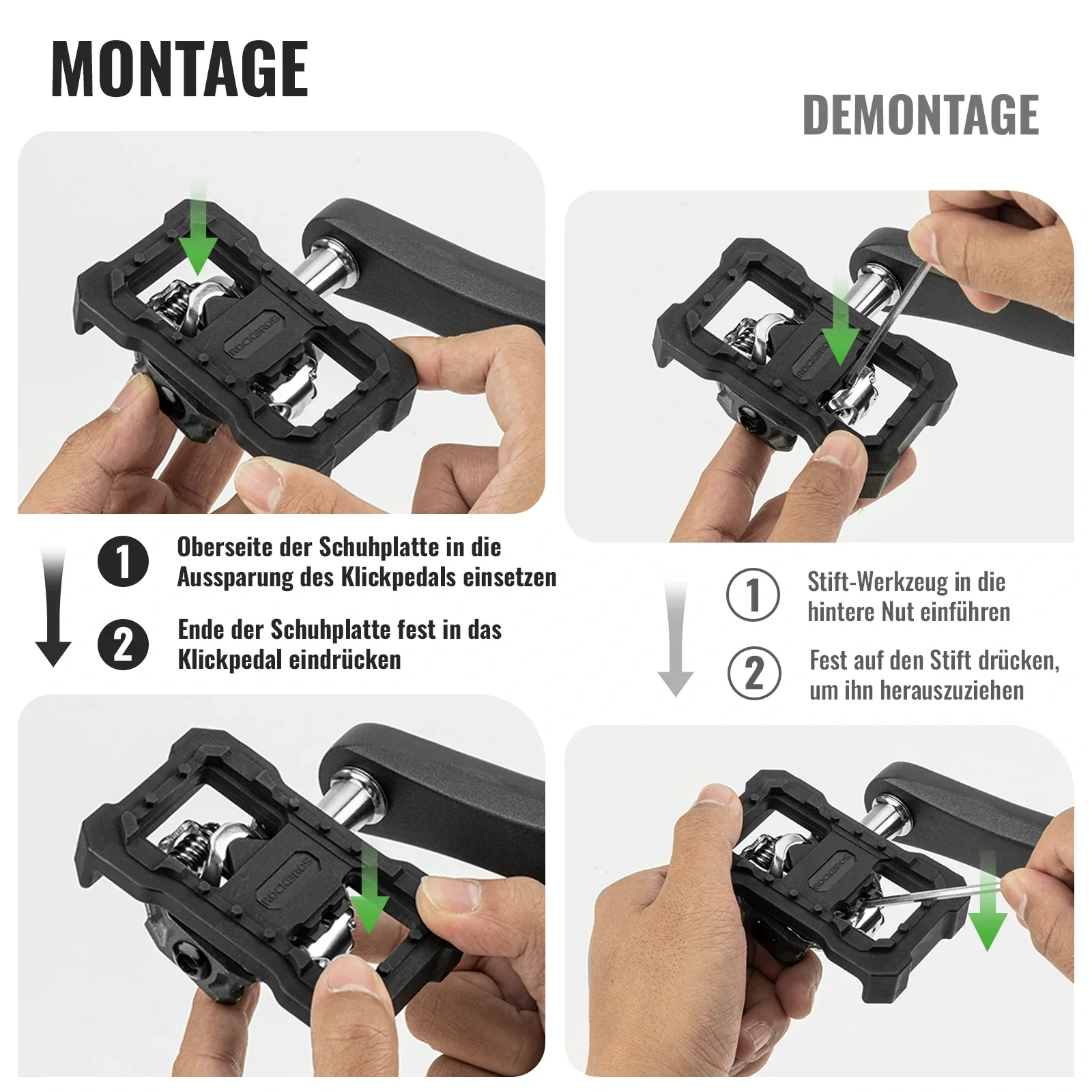 MONTAGE

ROCKBROS

1 Oberseite der Schuhplatte in die Aussparung des Klickpedals einsetzen

2 Ende der Schuhplatte fest in das Klickpedal eindrücken

ROCKBROS

DEMONTAGE

ROCKBROS

1 Stift-Werkzeug in die hintere Nut einführen

2 Fest auf den Stift drücken, um ihn herauszuziehen

ROCKBROS