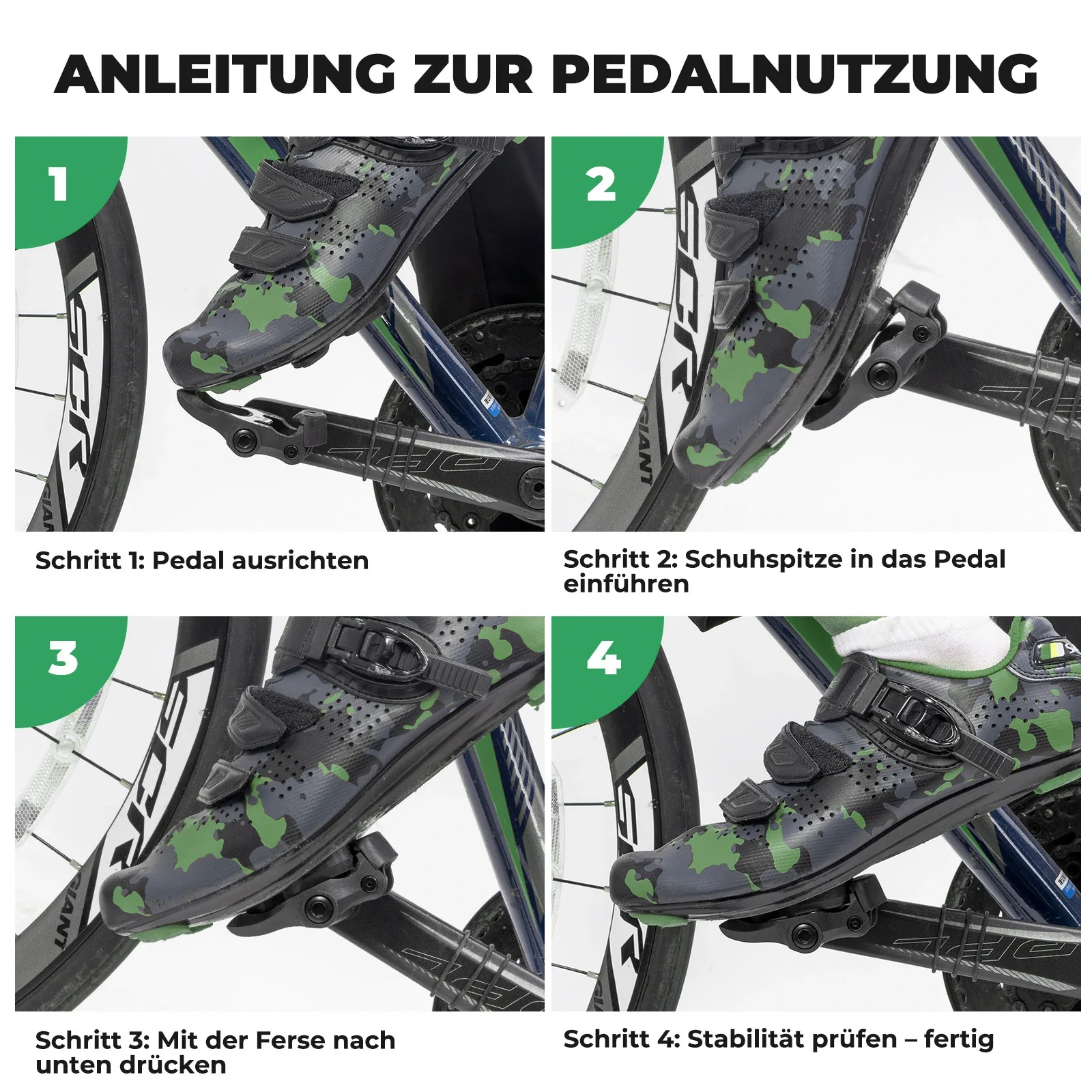 ANLEITUNG ZUR PEDALNUTZUNG

1

SCR

GIANT

Schritt 1: Pedal ausrichten

2

SCR

GIANT

Schritt 2: Schuhspitze in das Pedal einführen

3

SCR

GIANT

Schritt 3: Mit der Ferse nach unten drücken

4

Schritt 4: Stabilität prüfen – fertig