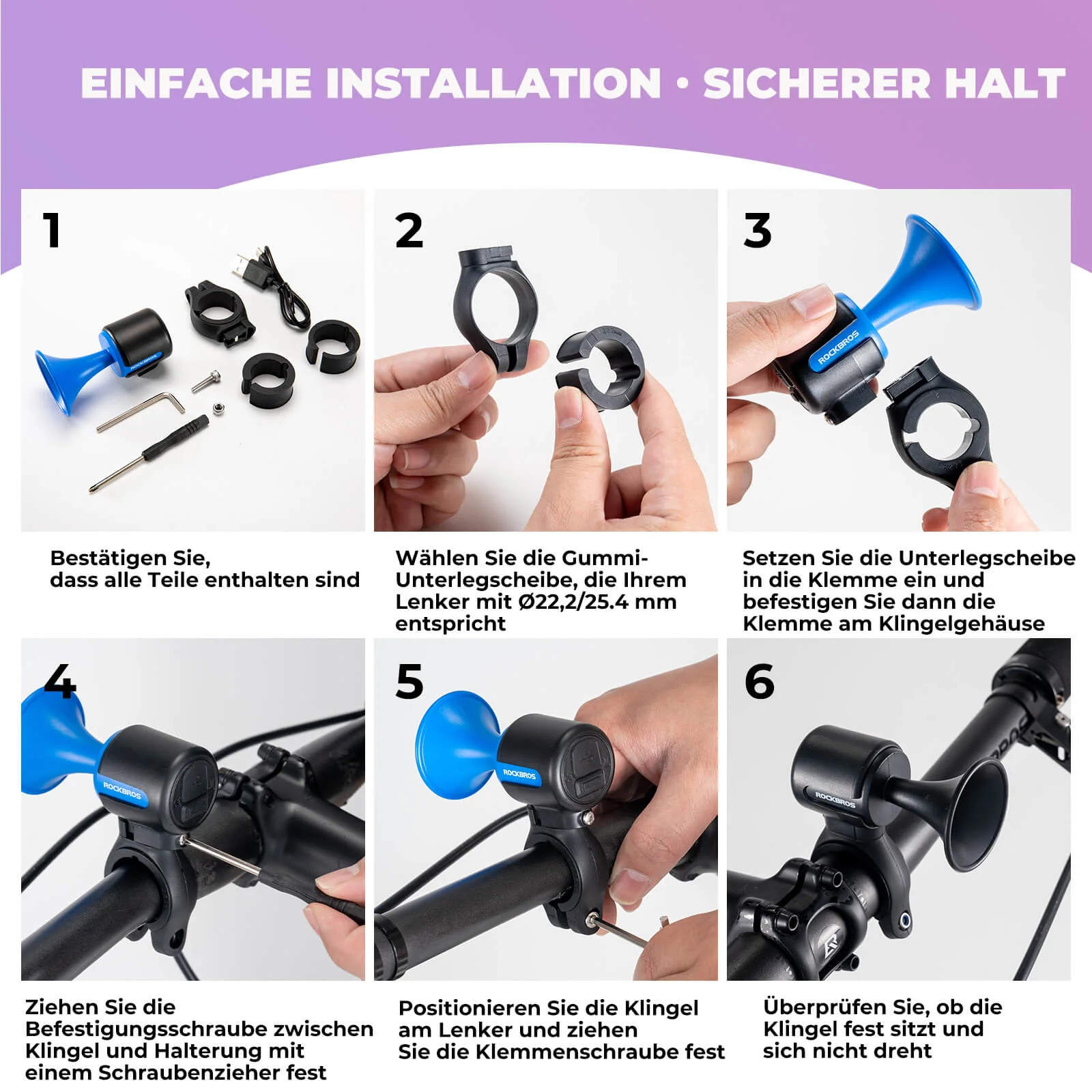 EINFACHE INSTALLATION • SICHERER HALT

1

ROCKBROS

Bestätigen Sie, dass alle Teile enthalten sind

2

Wählen Sie die Gummi-Unterlegscheibe, die Ihrem Lenker mit Ø22,2/25.4 mm entspricht

3

ROCKBROS

Setzen Sie die Unterlegscheibe in die Klemme ein und befestigen Sie dann die Klemme am Klingelgehäuse

4

ROCKBROS

Ziehen Sie die Befestigungsschraube zwischen Klingel und Halterung mit einem Schraubenzieher fest

5

ROCKBROS

Positionieren Sie die Klingel am Lenker und ziehen Sie die Klemmenschraube fest

6

ROCKBROS

Überprüfen Sie, ob die Klingel fest sitzt und sich nicht dreht