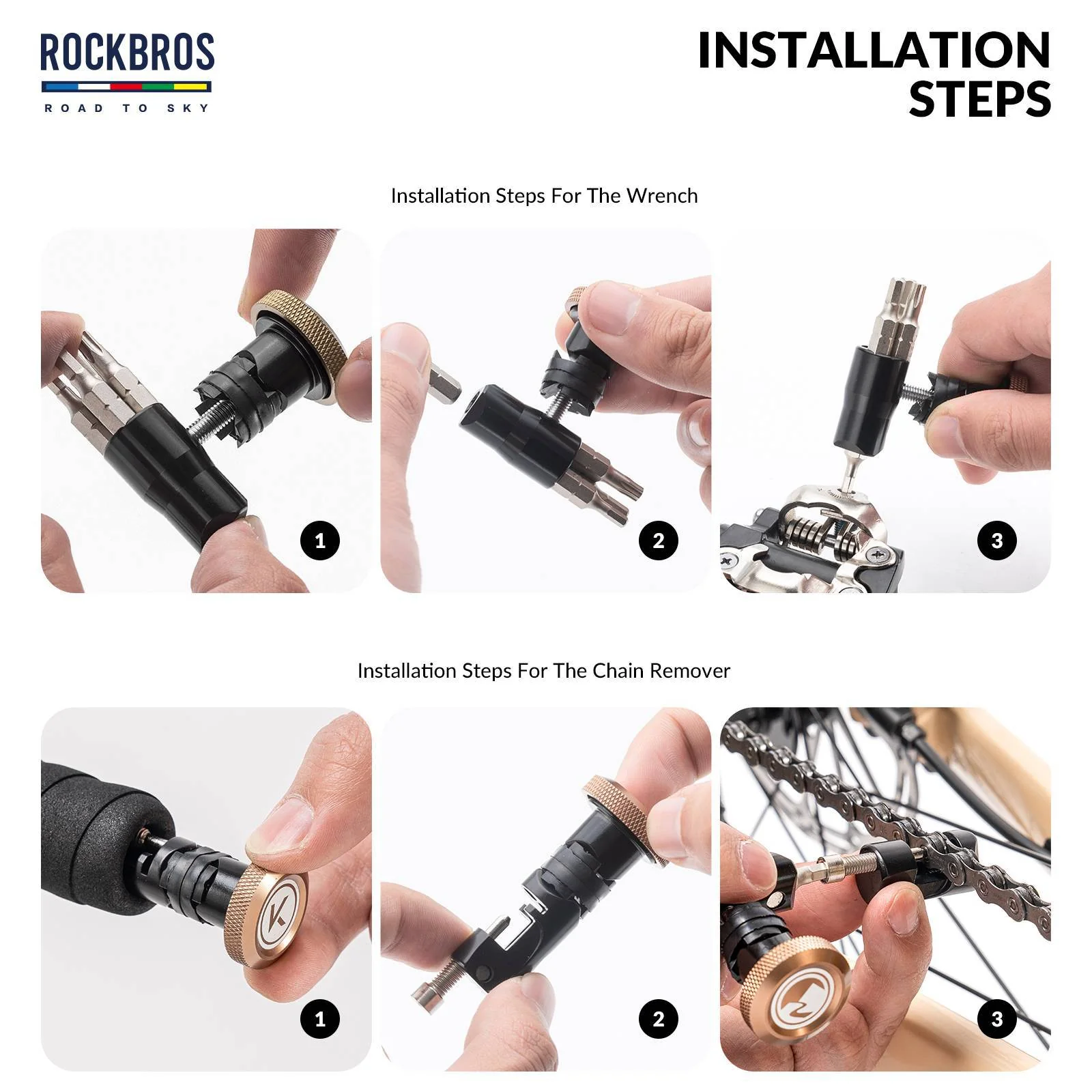 ROCKBROS
ROAD TO SKY

INSTALLATION STEPS

Installation Steps For The Wrench

1

2

3

Installation Steps For The Chain Remover

1

2

3