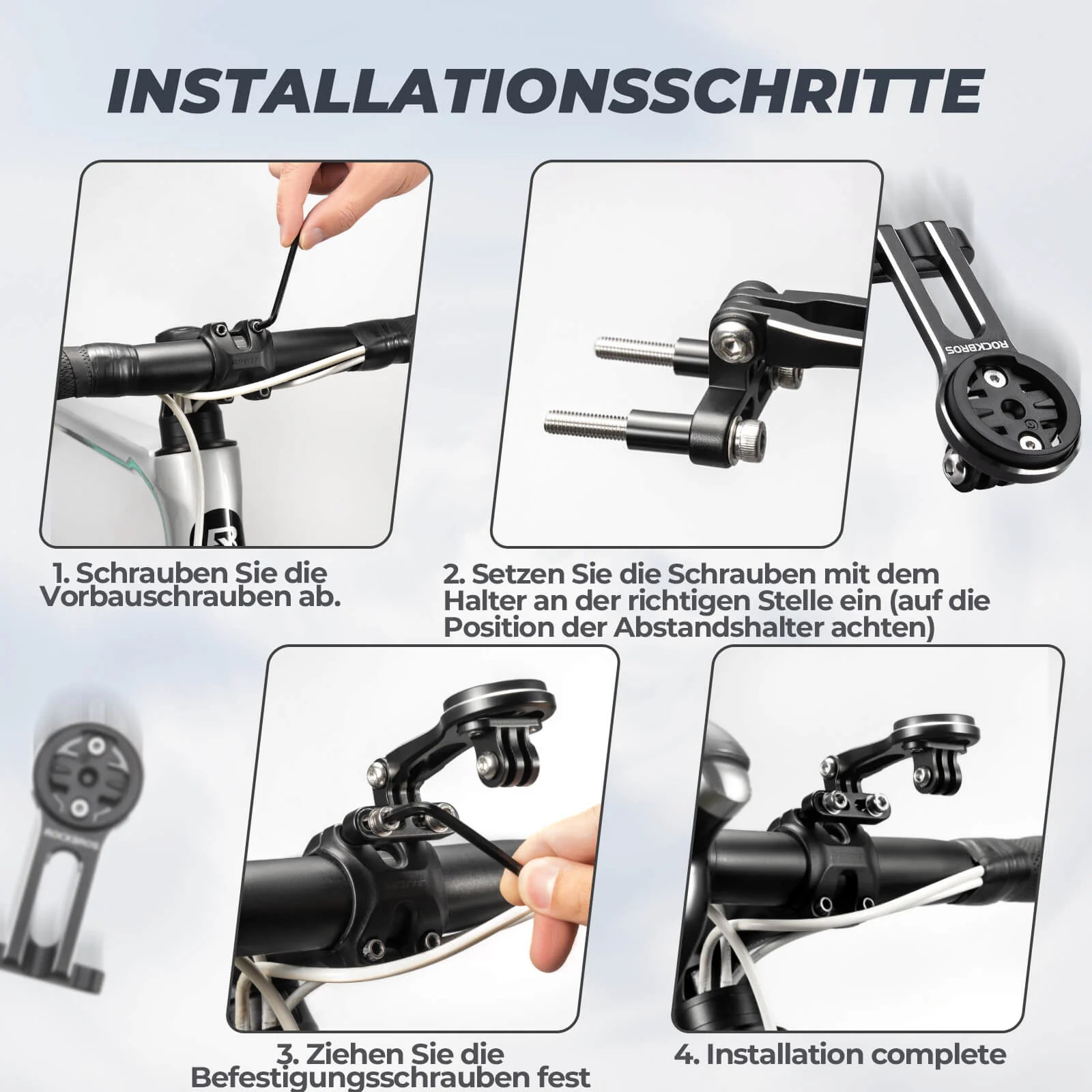 INSTALLATIONSSCHRITTE

ROCKBROS

1. Schrauben Sie die Vorbauschrauben ab.

2. Setzen Sie die Schrauben mit dem Halter an der richtigen Stelle ein (auf die Position der Abstandshalter achten)

ROCKBROS

3. Ziehen Sie die Befestigungsschrauben fest

4. Installation complete