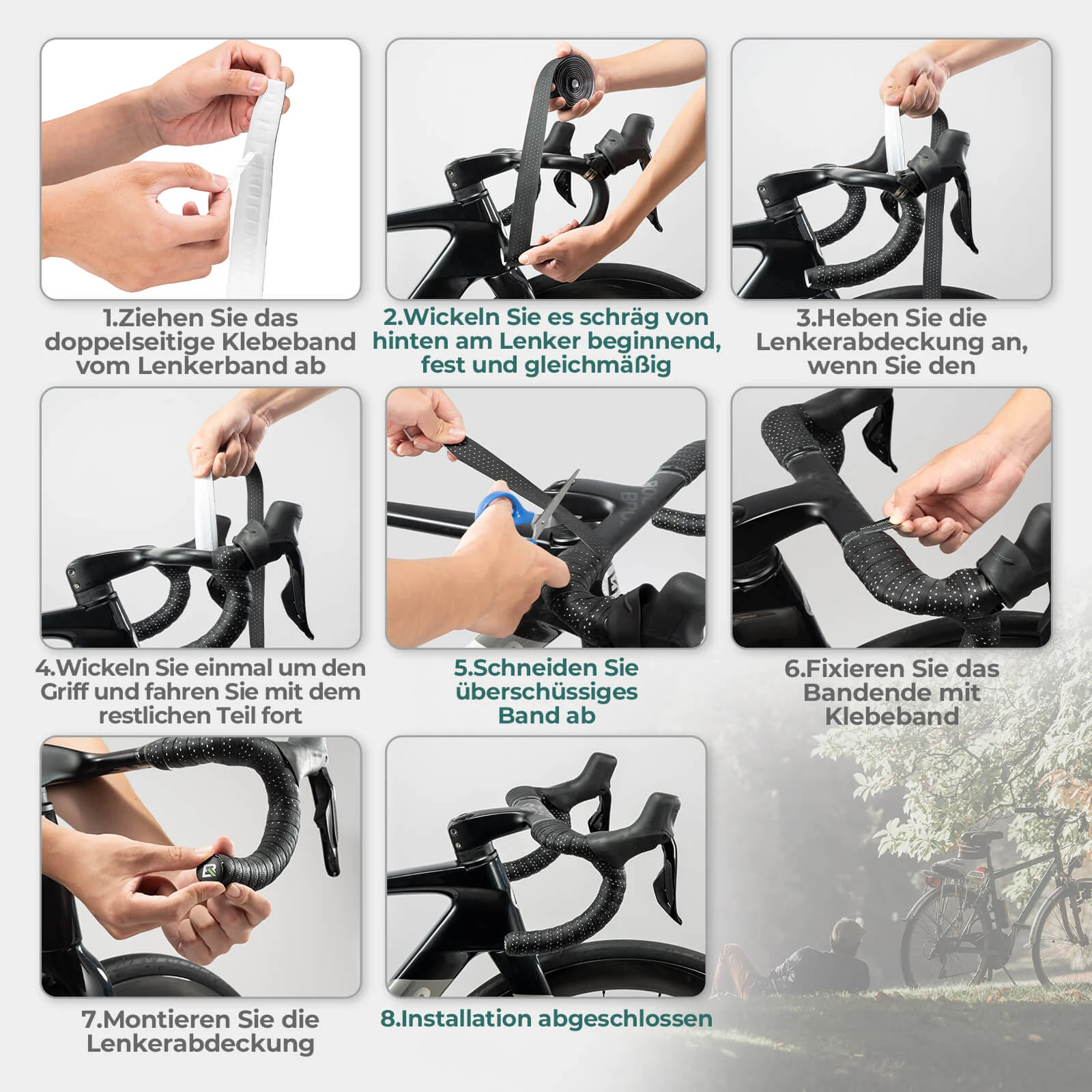 1.Ziehen Sie das doppelseitige Klebeband vom Lenkerband ab

2.Wickeln Sie es schräg von hinten am Lenker beginnend, fest und gleichmäßig

3.Heben Sie die Lenkerabdeckung an, wenn Sie den

4.Wickeln Sie einmal um den Griff und fahren Sie mit dem restlichen Teil fort

5.Schneiden Sie überschüssiges Band ab

6.Fixieren Sie das Bandende mit Klebeband

7.Montieren Sie die Lenkerabdeckung

8.Installation abgeschlossen