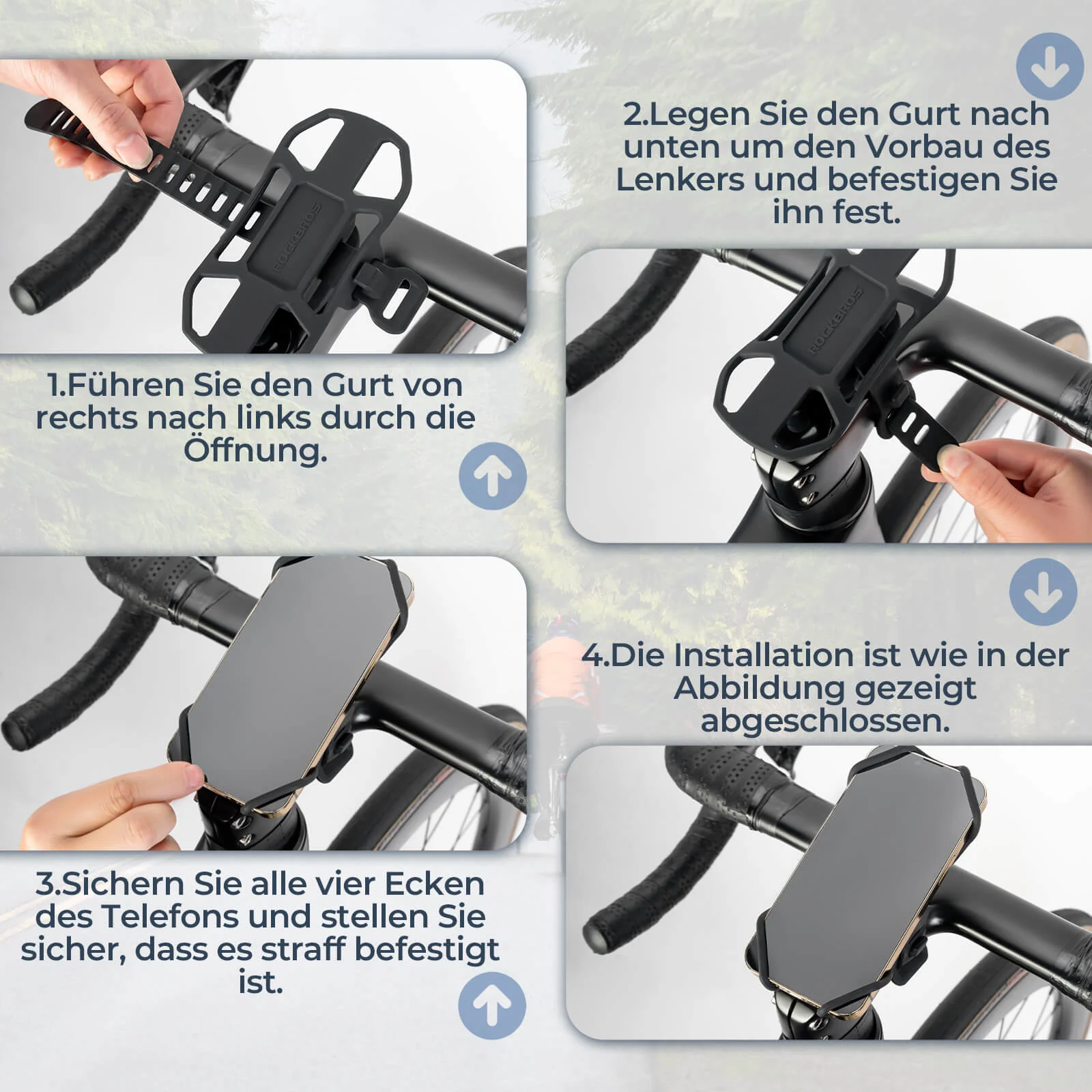 ROCKBROS

1.Führen Sie den Gurt von rechts nach links durch die Öffnung.

2.Legen Sie den Gurt nach unten um den Vorbau des Lenkers und befestigen Sie ihn fest.

ROCKBROS

3.Sichern Sie alle vier Ecken des Telefons und stellen Sie sicher, dass es straff befestigt ist.

4.Die Installation ist wie in der Abbildung gezeigt abgeschlossen.