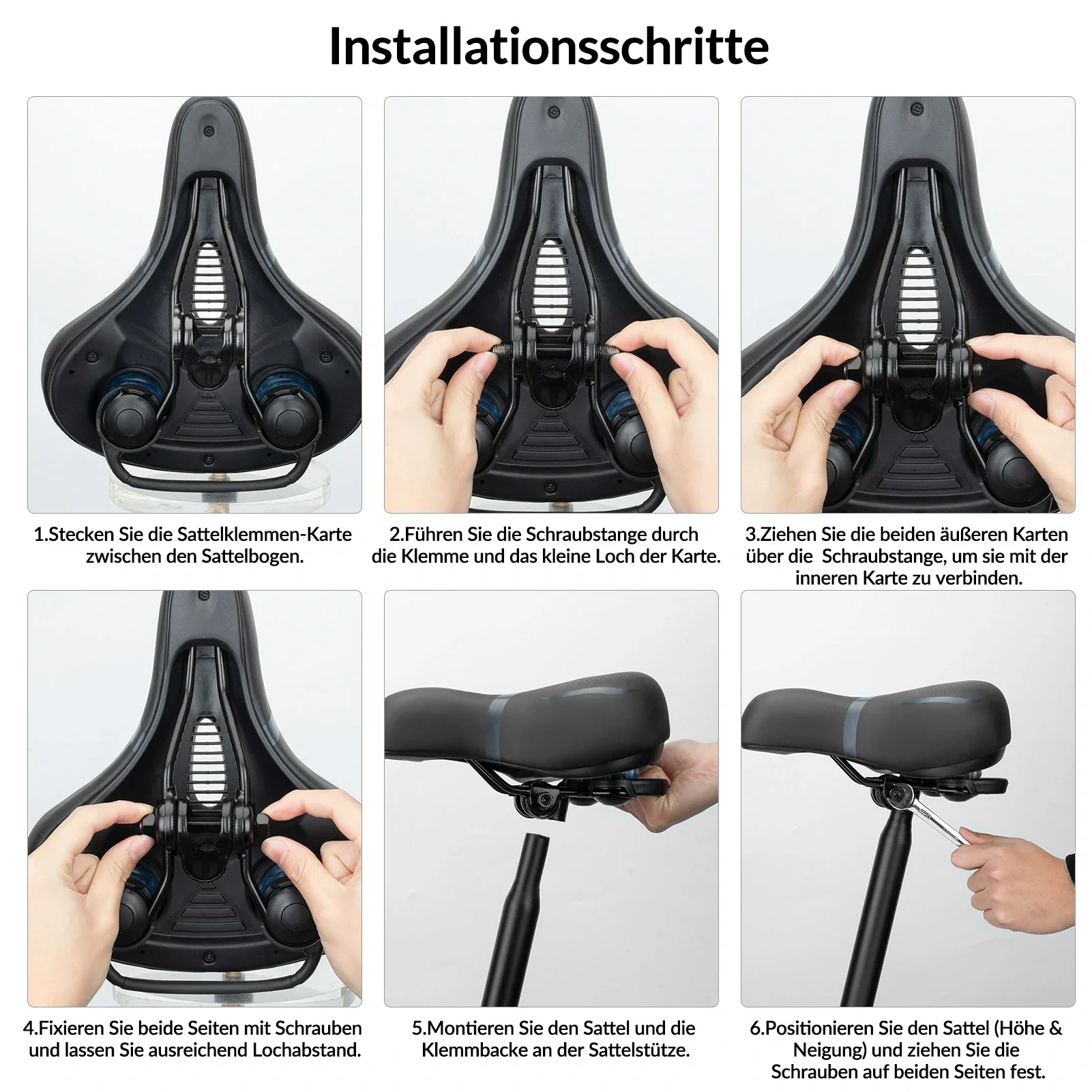 Installationsschritte

1.Stecken Sie die Sattelklemmen-Karte zwischen den Sattelbogen.

2.Führen Sie die Schraubstange durch die Klemme und das kleine Loch der Karte.

3.Ziehen Sie die beiden äußeren Karten über die Schraubstange, um sie mit der inneren Karte zu verbinden.

4.Fixieren Sie beide Seiten mit Schrauben und lassen Sie ausreichend Lochabstand.

5.Montieren Sie den Sattel und die Klemmbacke an der Sattelstütze.

6.Positionieren Sie den Sattel (Höhe & Neigung) und ziehen Sie die Schrauben auf beiden Seiten fest.