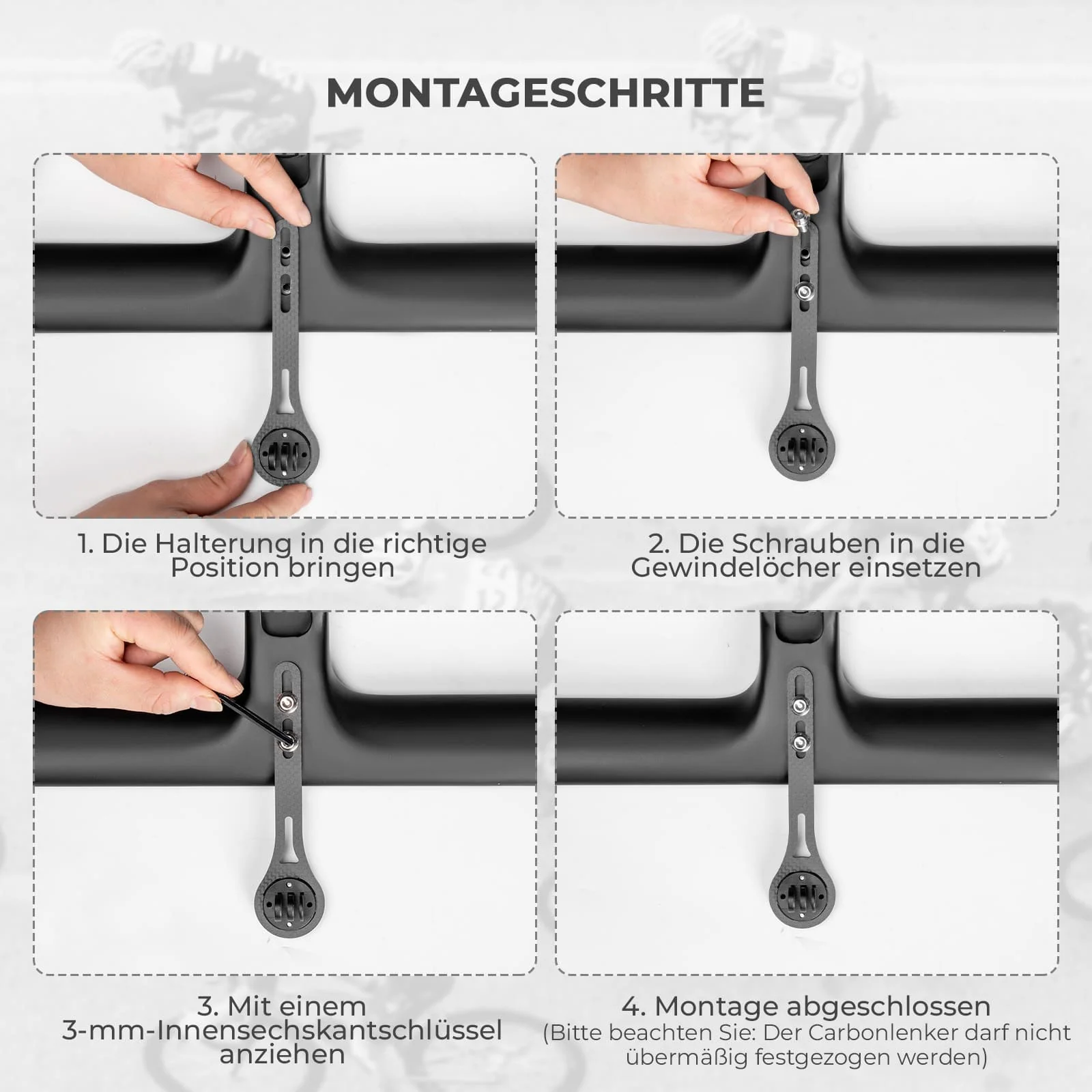 MONTAGESCHRITTE

1. Die Halterung in die richtige Position bringen

2. Die Schrauben in die Gewindelöcher einsetzen

3. Mit einem 3-mm-Innensechskantschlüssel anziehen

4. Montage abgeschlossen
(Bitte beachten Sie: Der Carbonlenker darf nicht übermäßig festgezogen werden)