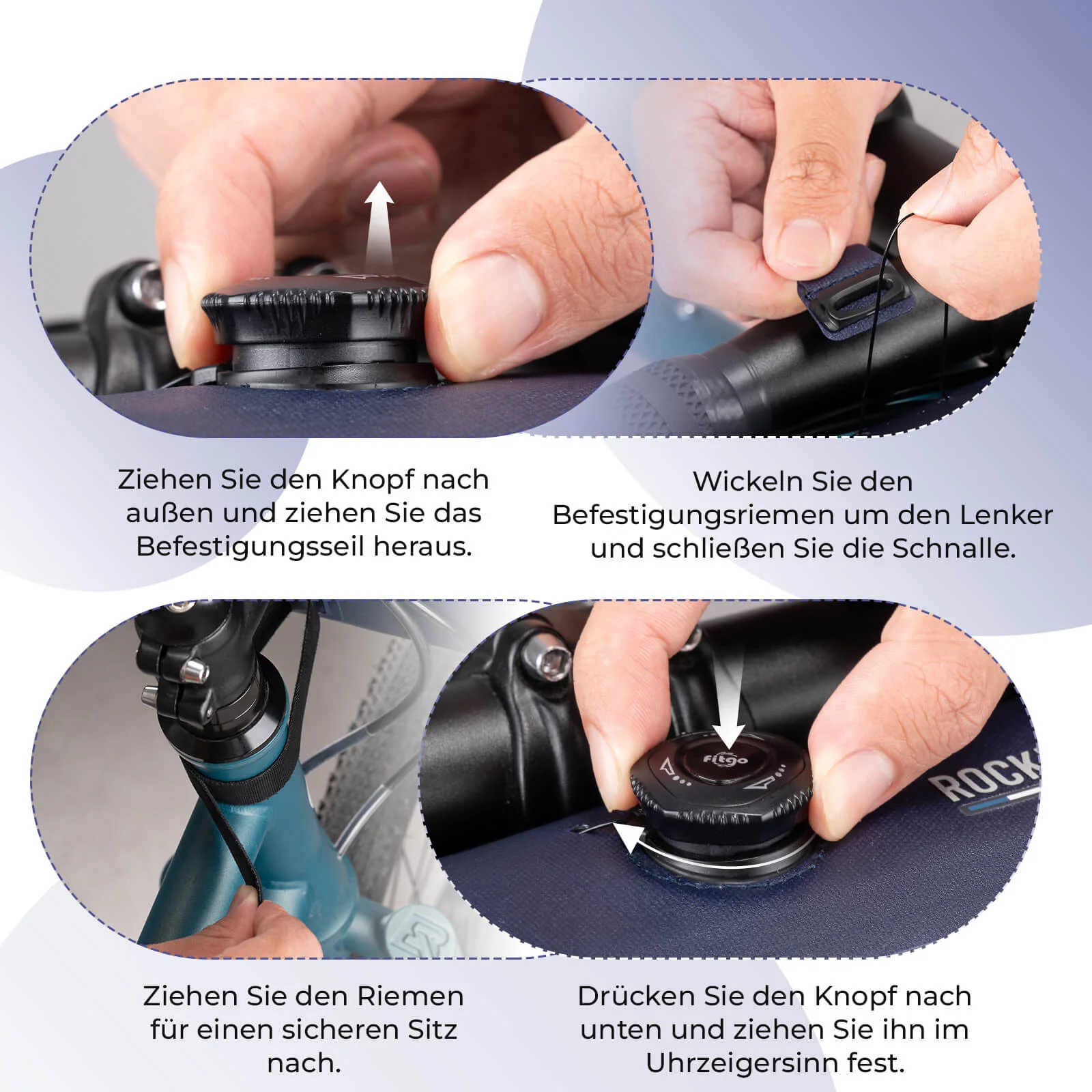 Ziehen Sie den Knopf nach außen und ziehen Sie das Befestigungsseil heraus.

Wickeln Sie den Befestigungsriemen um den Lenker und schließen Sie die Schnalle.

fitgo

ROCK

Ziehen Sie den Riemen für einen sicheren Sitz nach.

Drücken Sie den Knopf nach unten und ziehen Sie ihn im Uhrzeigersinn fest.