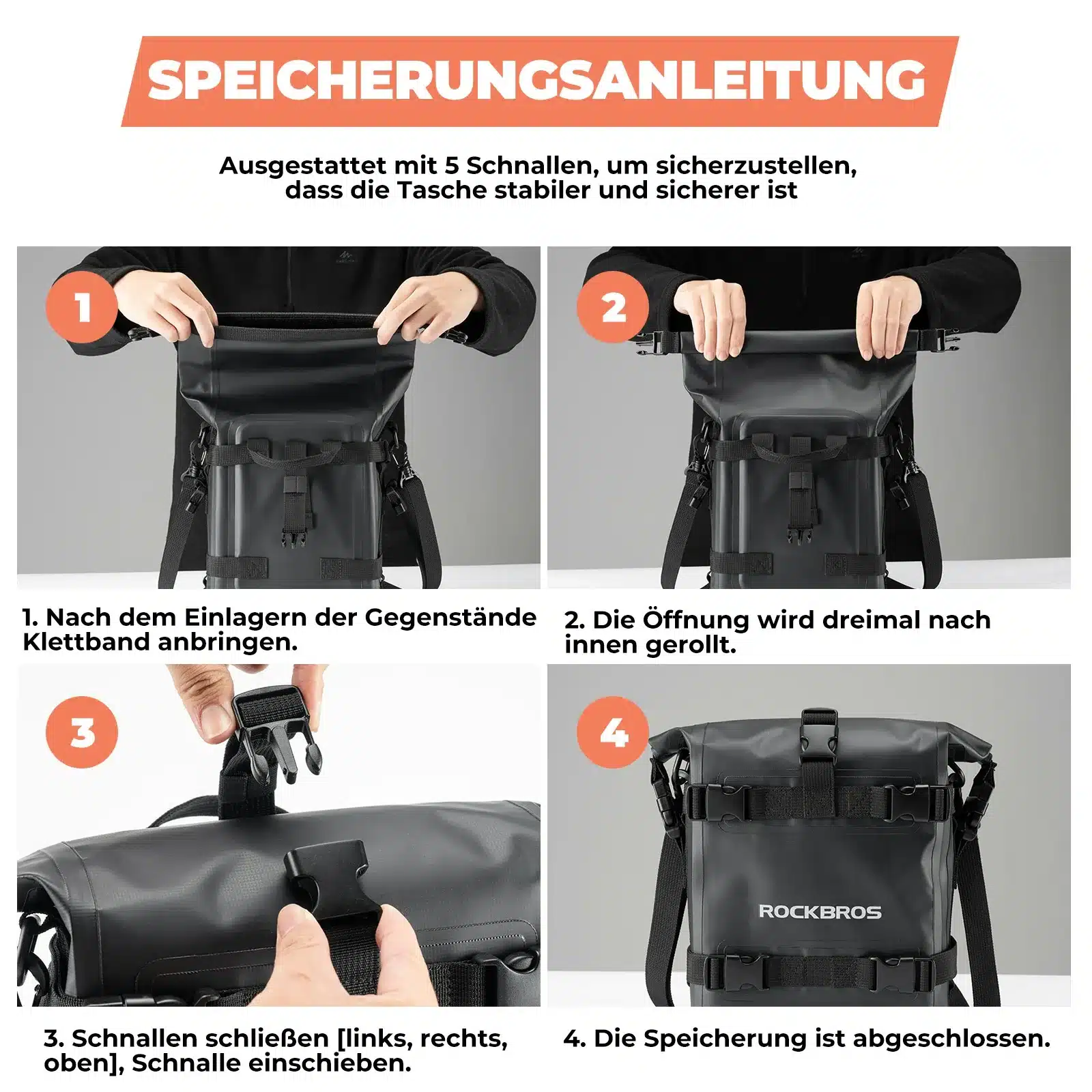 SPEICHERUNGSANLEITUNG

Ausgestattet mit 5 Schnallen, um sicherzustellen, dass die Tasche stabiler und sicherer ist

1

2

1. Nach dem Einlagern der Gegenstände Klettband anbringen.

2. Die Öffnung wird dreimal nach innen gerollt.

3

4

ROCKBROS

3. Schnallen schließen [links, rechts, oben], Schnalle einschieben.

4. Die Speicherung ist abgeschlossen.