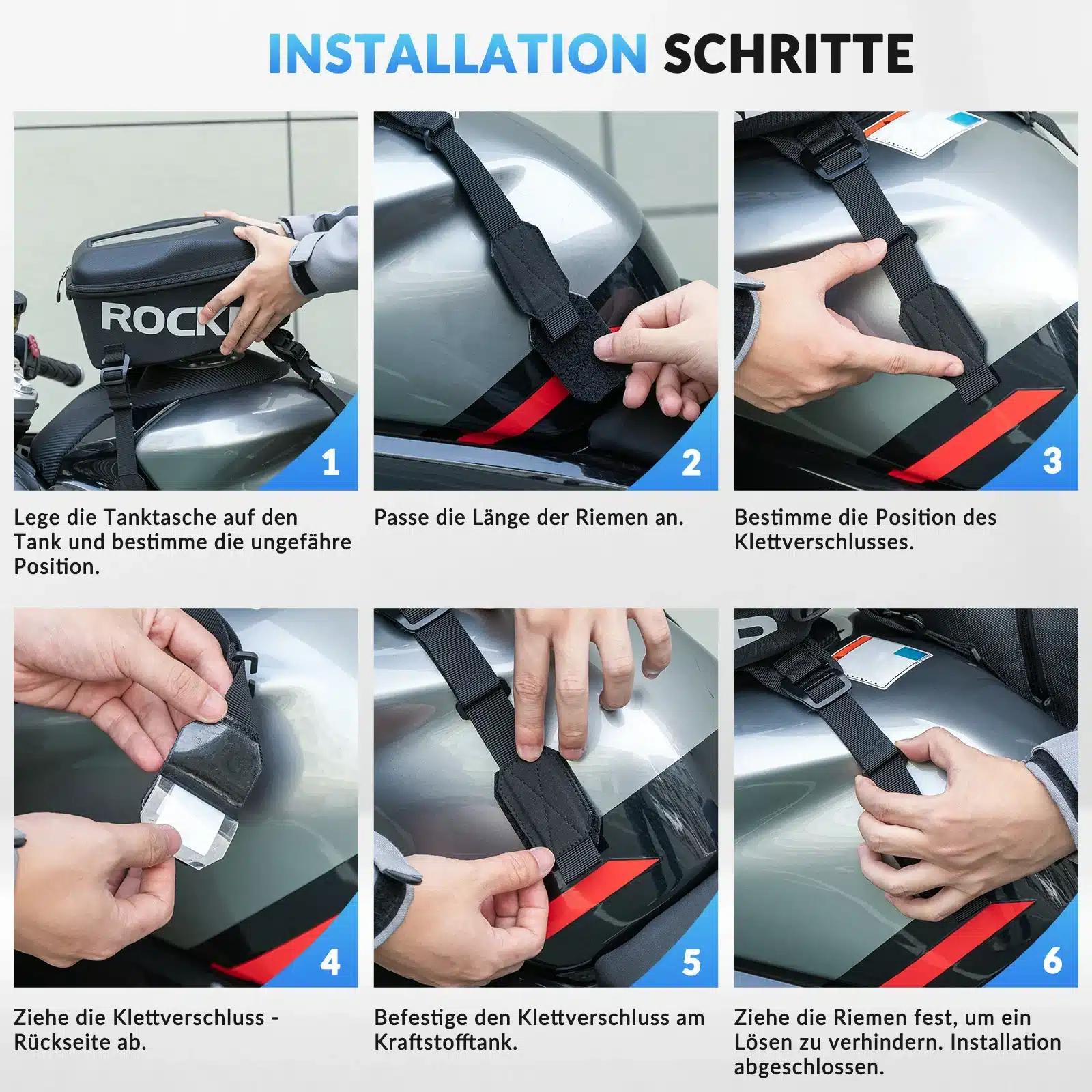 INSTALLATION SCHRITTE

ROCK

1

Lege die Tanktasche auf den Tank und bestimme die ungefähre Position.

2

Passe die Länge der Riemen an.

3

Bestimme die Position des Klettverschlusses.

4

Ziehe die Klettverschluss - Rückseite ab.

5

Befestige den Klettverschluss am Kraftstofftank.

6

Ziehe die Riemen fest, um ein Lösen zu verhindern. Installation abgeschlossen.