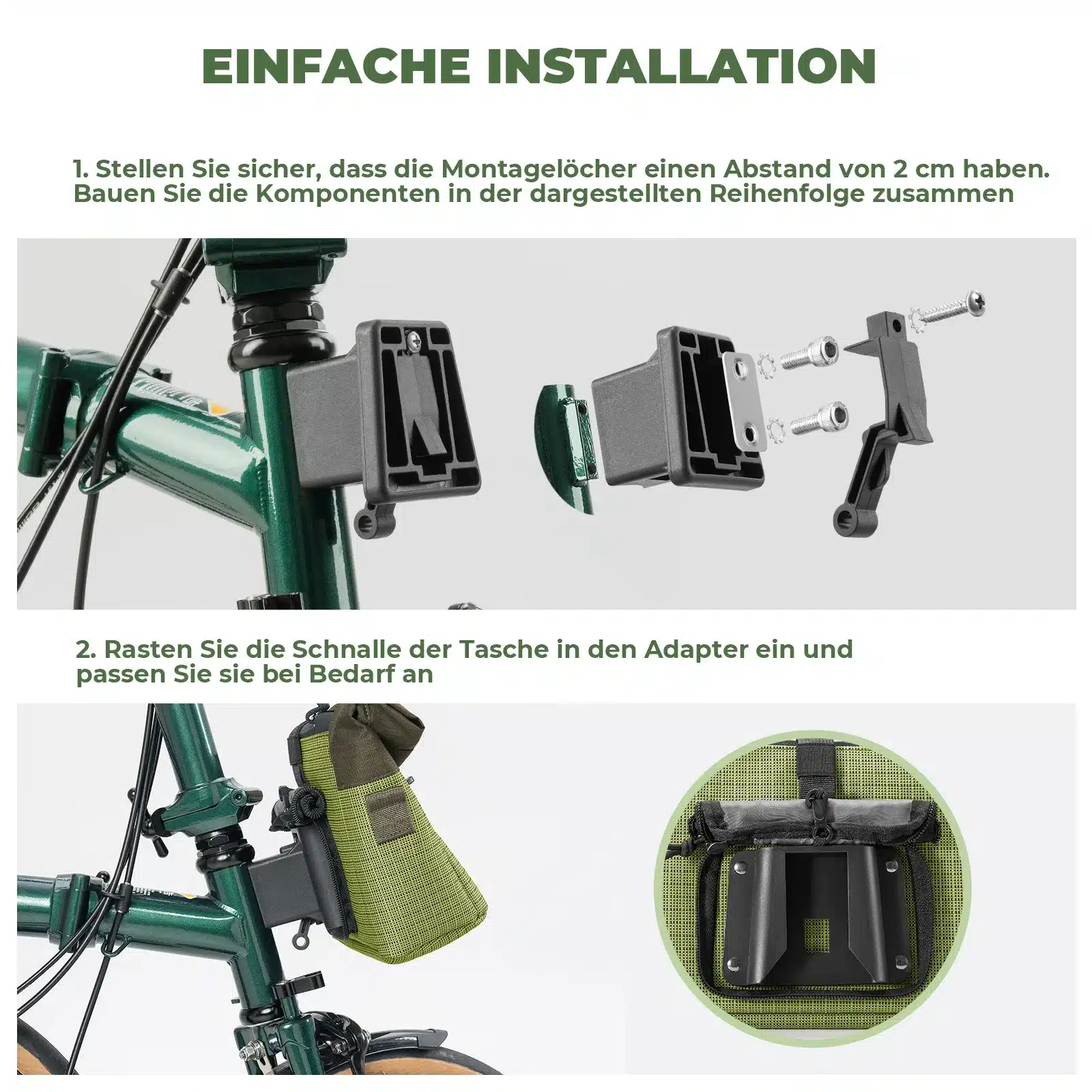 EINFACHE INSTALLATION

1. Stellen Sie sicher, dass die Montagelöcher einen Abstand von 2 cm haben. Bauen Sie die Komponenten in der dargestellten Reihenfolge zusammen

2. Rasten Sie die Schnalle der Tasche in den Adapter ein und passen Sie sie bei Bedarf an