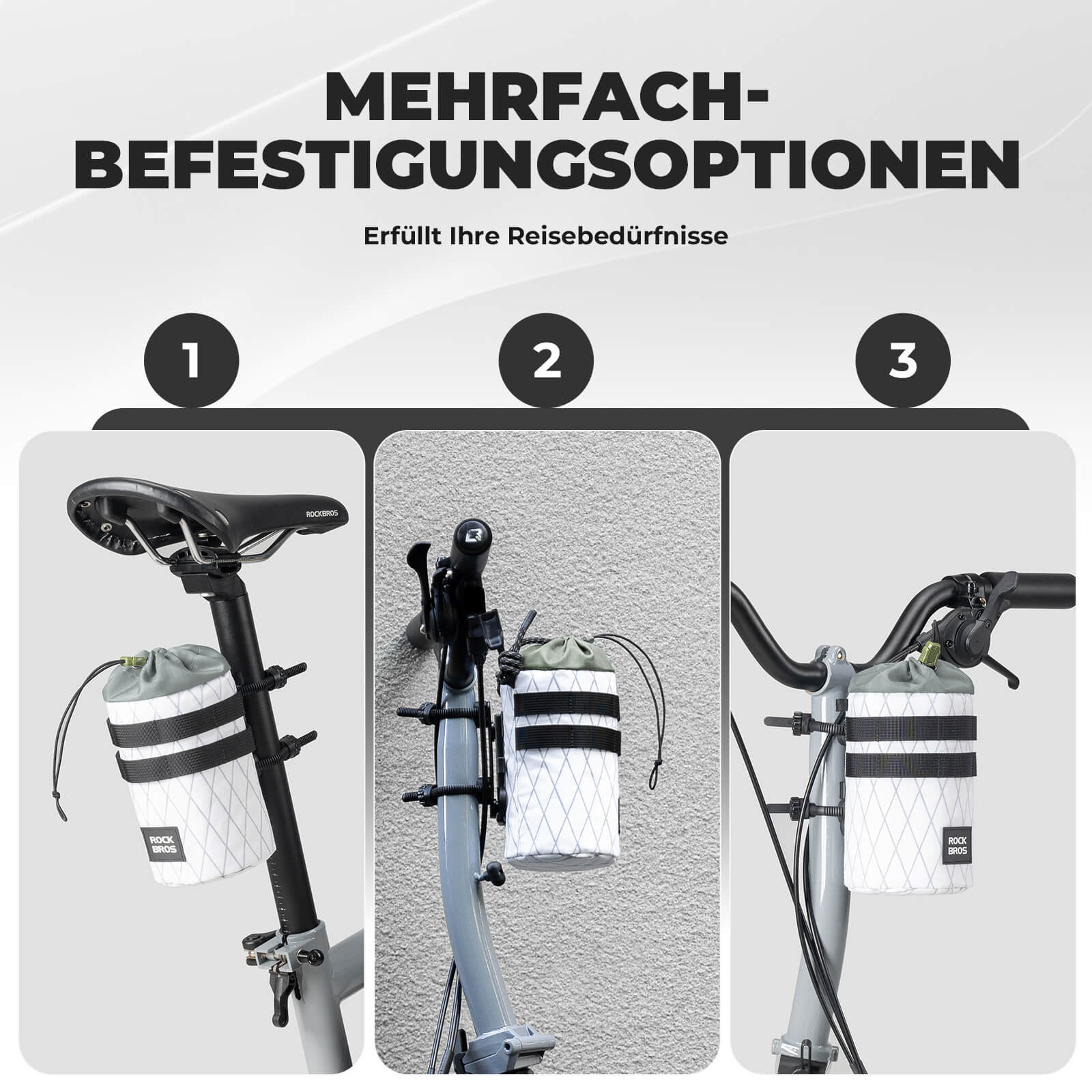 MEHRFACH-BEFESTIGUNGSOPTIONEN

Erfüllt Ihre Reisebedürfnisse

1

2

3

ROCKBROS

ROCK BROS

ROCK BROS