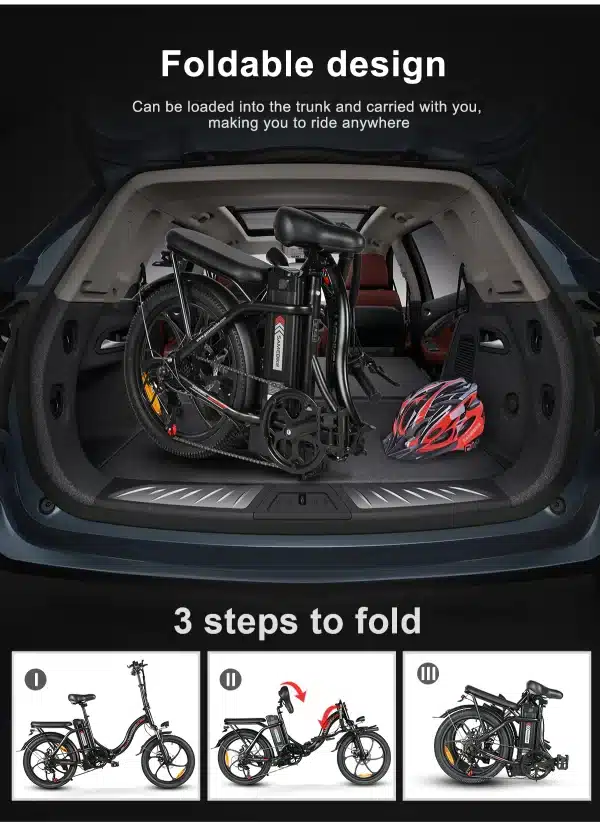 Foldable design

Can be loaded into the trunk and carried with you, making you to ride anywhere

SAMEBIKE

3 steps to fold

I

II

III